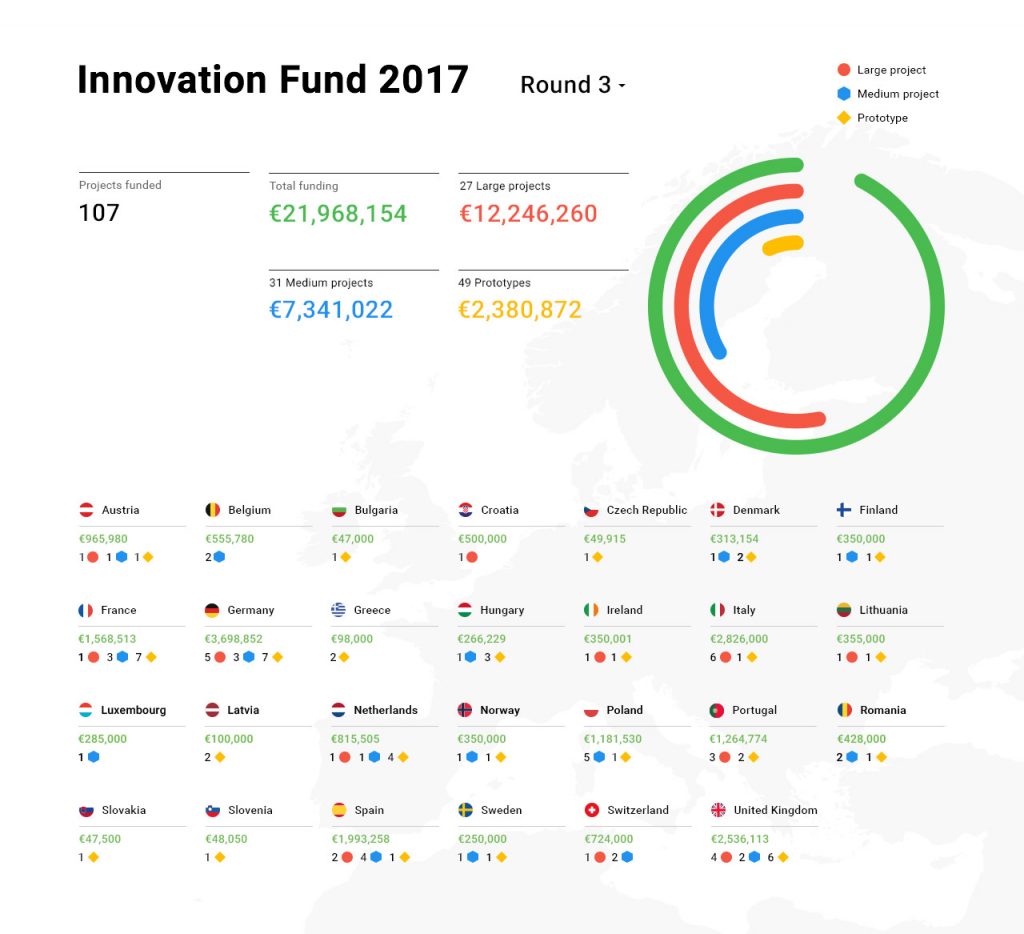 Innovation Fund 2017

Round 3

Large project
Medium project
Prototype

Projects funded
107

Total funding
€21,968,154

27 Large projects
€12,246,260

31 Medium projects
€7,341,022

49 Prototypes
€2,380,872

Austria
€965,980
1 1 1

Belgium
€555,780
2

Bulgaria
€47,000
1

Croatia
€500,000
1

Czech Republic
€49,915
1

Denmark
€313,154
1 2

Finland
€350,000
1 1

France
€1,568,513
1 3 7

Germany
€3,698,852
5 3 7

Greece
€98,000
2

Hungary
€266,229
1 3

Ireland
€350,001
1 1

Italy
€2,826,000
6 1

Lithuania
€355,000
1 1

Luxembourg
€285,000
1

Latvia
€100,000
2

Netherlands
€815,505
1 1 4

Norway
€350,000
1 1

Poland
€1,181,530
5 1

Portugal
€1,264,774
3 2

Romania
€428,000
2 1

Slovakia
€47,500
1

Slovenia
€48,050
1

Spain
€1,993,258
2 4 1

Sweden
€250,000
1 1

Switzerland
€724,000
1 2

United Kingdom
€2,536,113
4 2 6